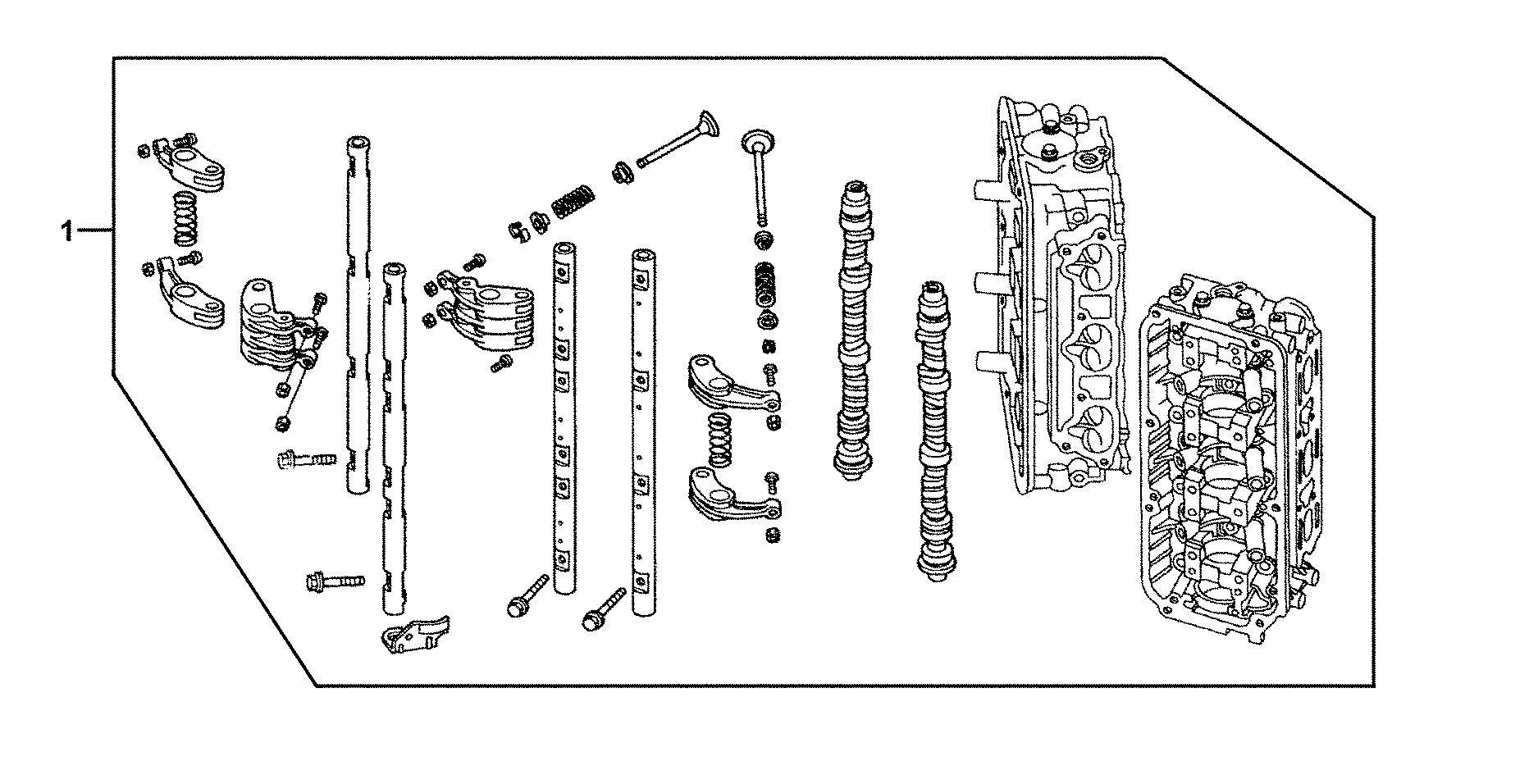 1